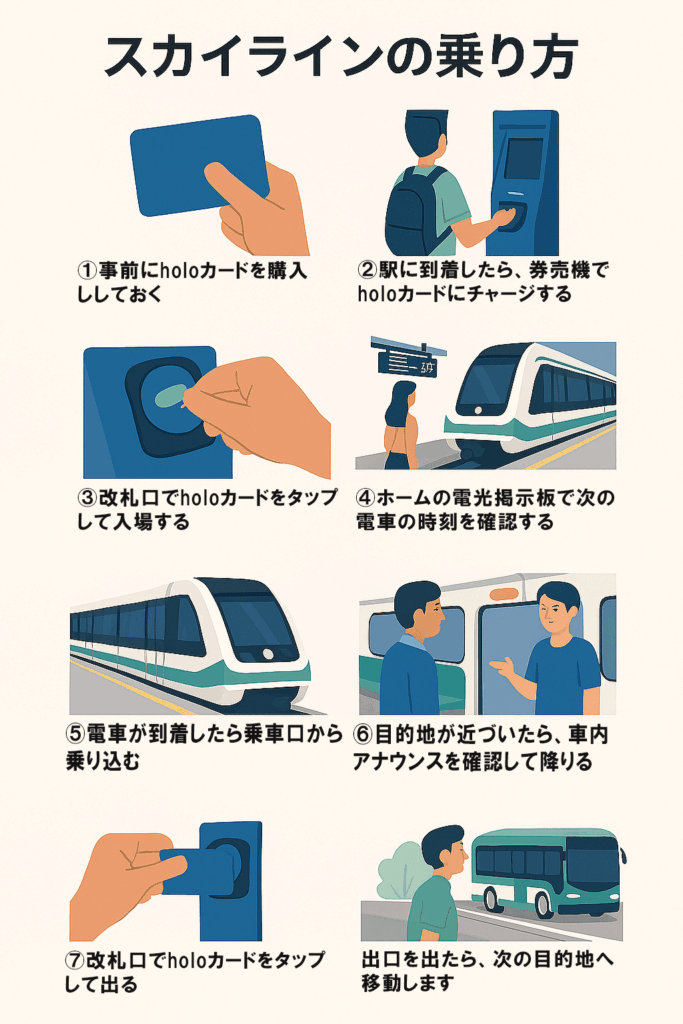 スカイラインの乗り方

①事前にholoカードを購入ししておく

②駅に到着したら、券売機でholoカードにチャージする

③改札口でholoカードをタップして入場する

④ホームの電光掲示板で次の電車の時刻を確認する

⑤電車が到着したら乗車口から乗り込む

⑥目的地が近づいたら、車内アナウンスを確認して降りる

⑦改札口でholoカードをタップして出る

出口を出たら、次の目的地へ移動します